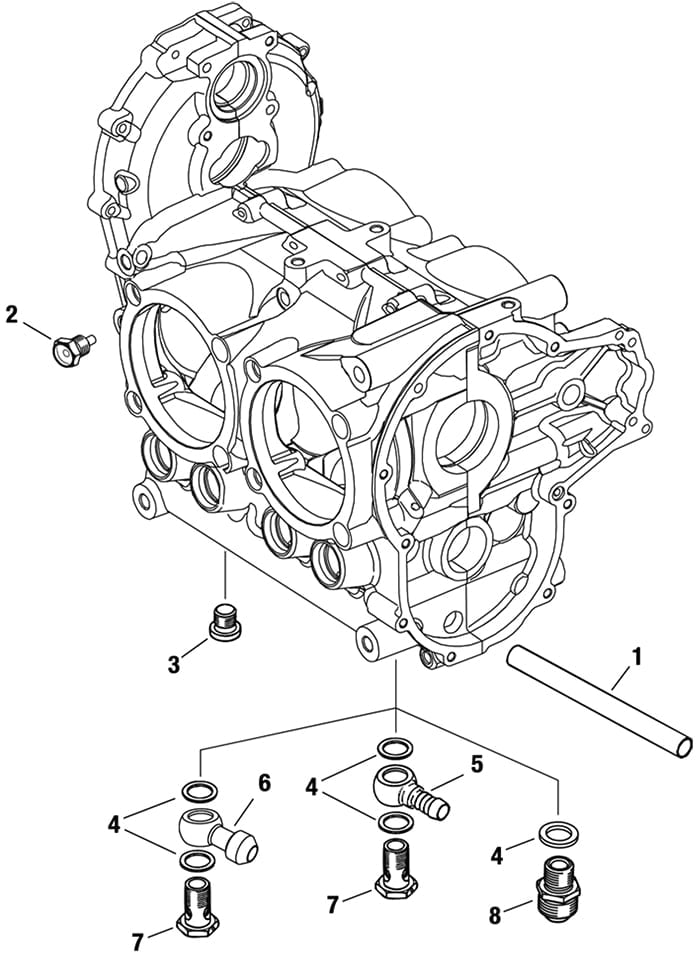 2
3
1
4
6
4
5
4
7
7
8