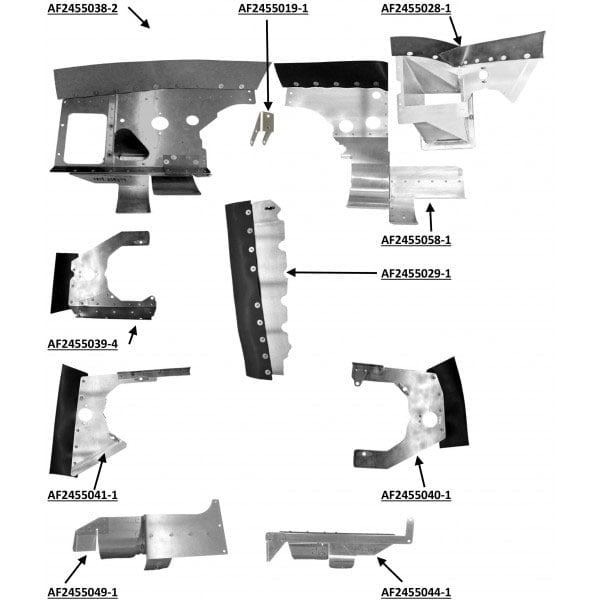 AF2455038-2

AF2455019-1

AF2455028-1

AF2455058-1

AF2455029-1

AF2455039-4

AF2455041-1

AF2455040-1

AF2455049-1

AF2455044-1