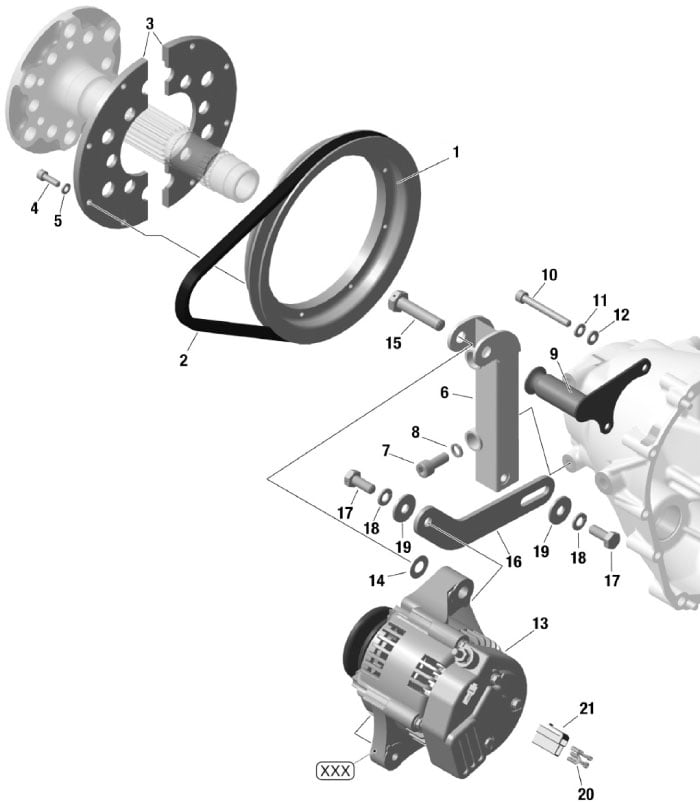 3
1
4
5
2
10
11
12
15
9
6
8
7
17
18
19
16
19
18
17
14
13
21
XXX
20