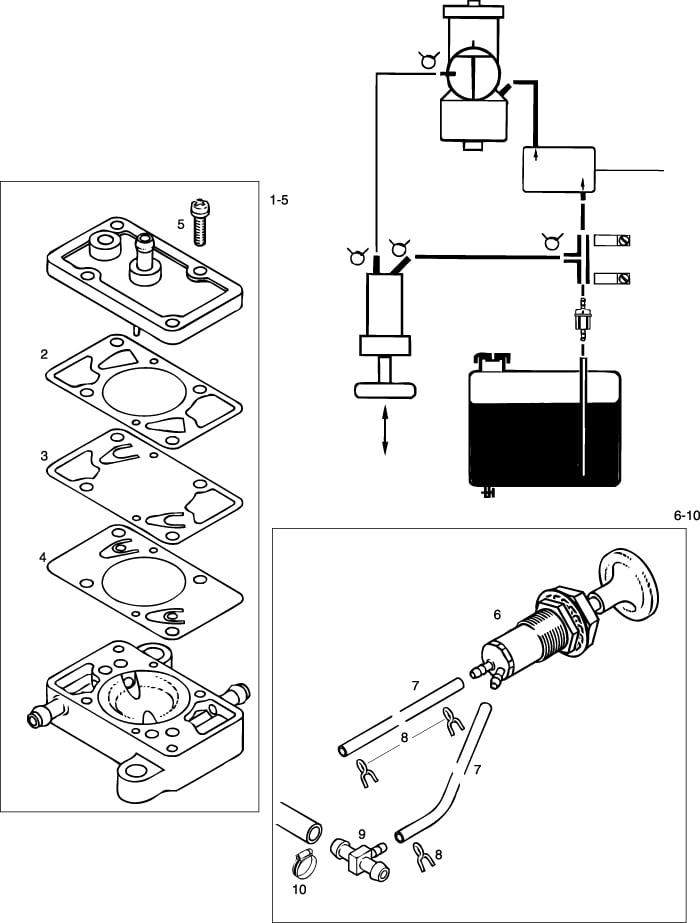 1-5
5
2
3
4
6-10
6
7
8
7
9
8
10