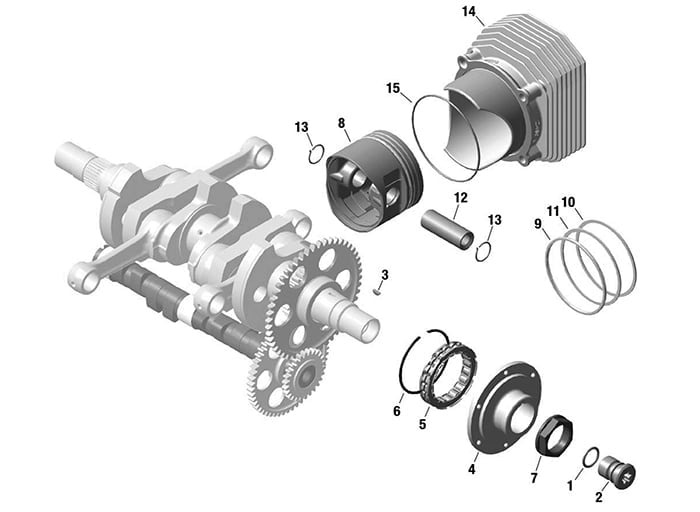 14
15
13
8
12
13
10
11
9
3
6
5
4
7
1
2