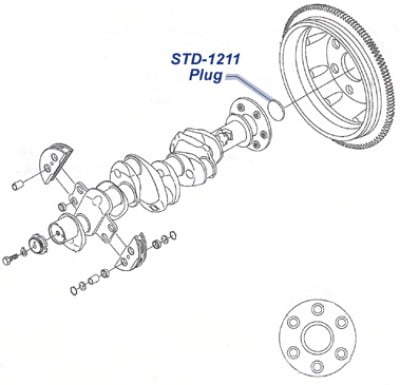 STD-1211
Plug